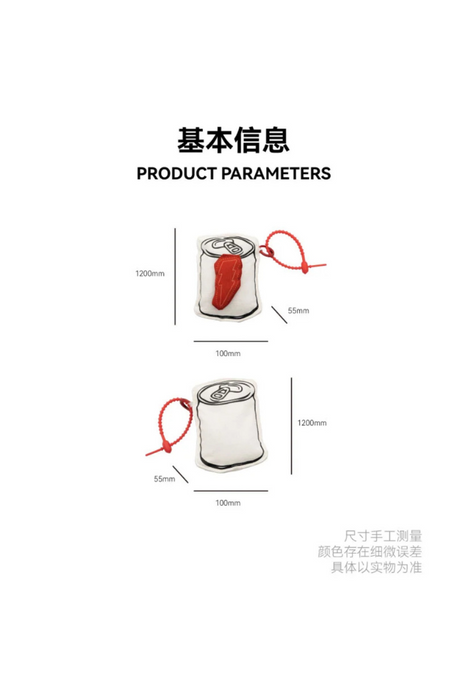 基本信息
PRODUCT PARAMETERS

1200mm

55mm

100mm

1200mm

55mm

100mm

尺寸手工测量
颜色存在细微误差
具体以实物为准